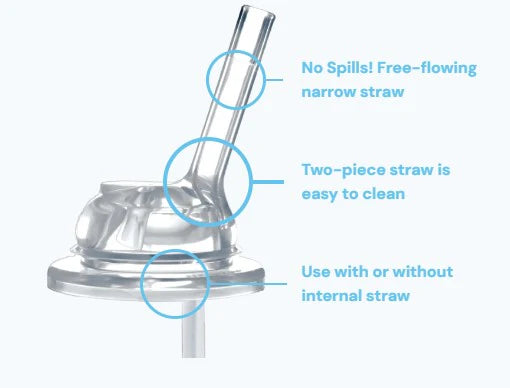 No Spills! Free-flowing narrow straw

Two-piece straw is easy to clean

Use with or without internal straw