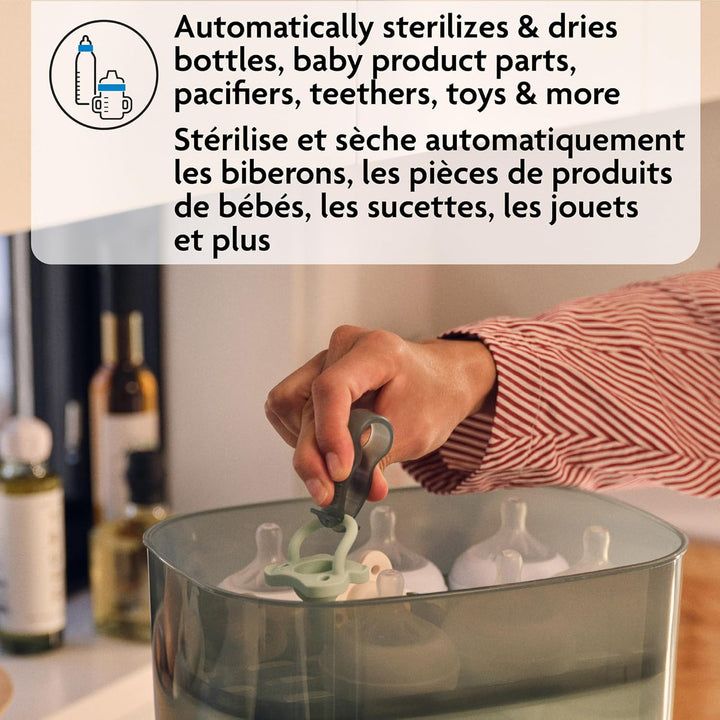 Automatically sterilizes & dries bottles, baby product parts, pacifiers, teethers, toys & more

Stérilise et sèche automatiquement les biberons, les pièces de produits de bébés, les sucettes, les jouets et plus