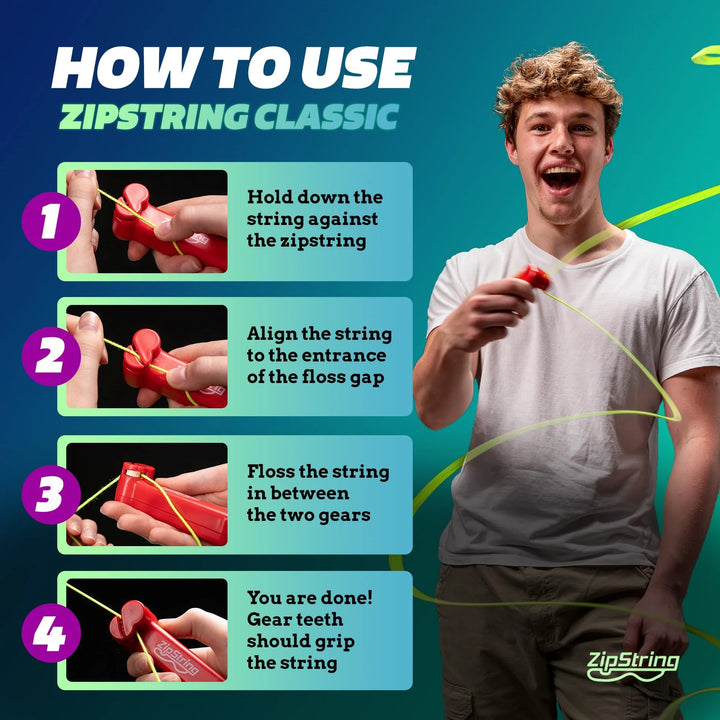 HOW TO USE
ZIPSTRING CLASSIC

1
Hold down the string against the zipstring

2
Align the string to the entrance of the floss gap

3
Floss the string in between the two gears

4
ZipString
You are done! Gear teeth should grip the string

ZipString