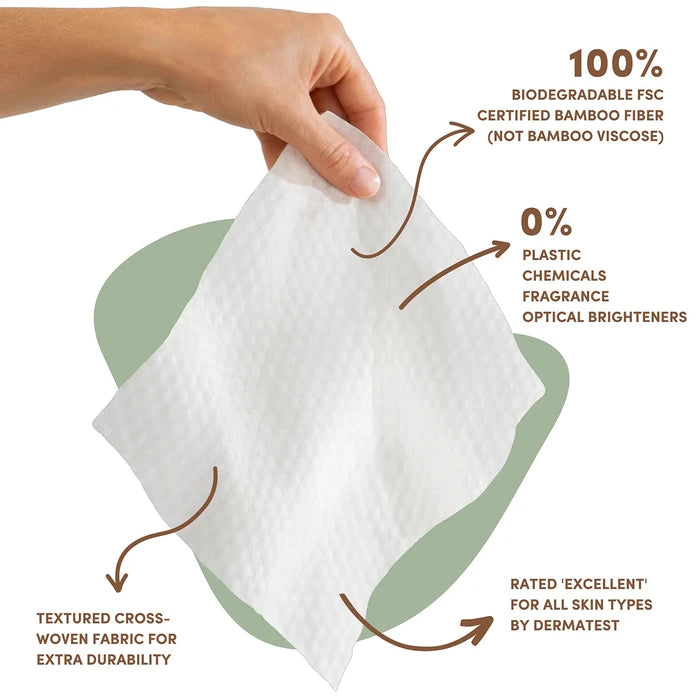 100%
BIODEGRADABLE FSC CERTIFIED BAMBOO FIBER (NOT BAMBOO VISCOSE)

0%
PLASTIC
CHEMICALS
FRAGRANCE
OPTICAL BRIGHTENERS

TEXTURED CROSS-WOVEN FABRIC FOR EXTRA DURABILITY

RATED 'EXCELLENT' FOR ALL SKIN TYPES BY DERMATEST